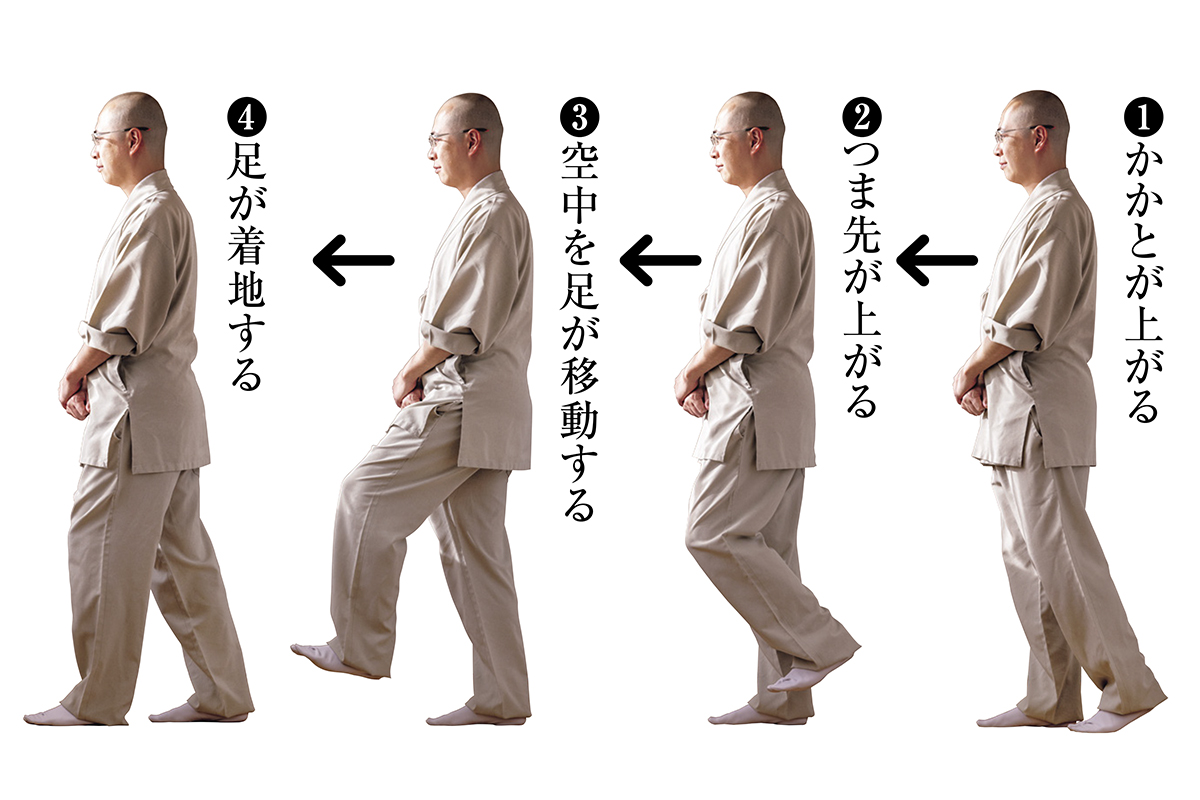 ❶かかとが上がる

❷つま先が上がる

❸空中を足が移動する

❹足が着地する